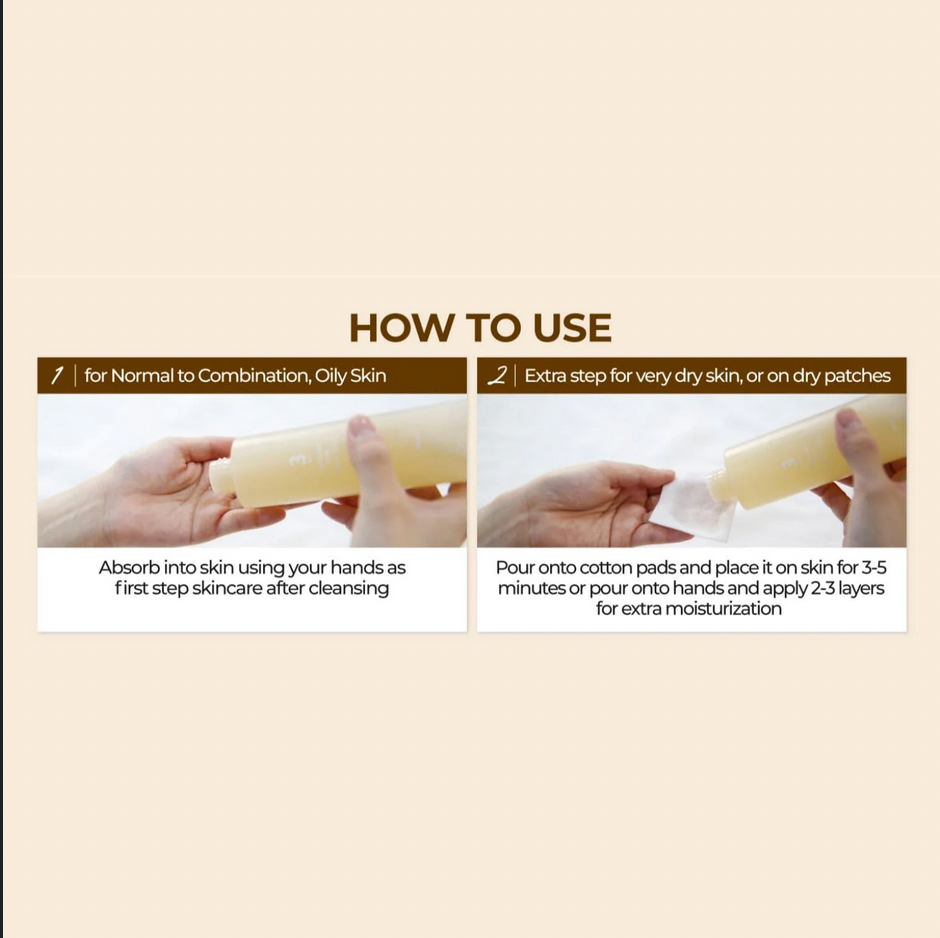 HOW TO USE

1 | for Normal to Combination, Oily Skin

Absorb into skin using your hands as first step skincare after cleansing

2 | Extra step for very dry skin, or on dry patches

Pour onto cotton pads and place it on skin for 3-5 minutes or pour onto hands and apply 2-3 layers for extra moisturization